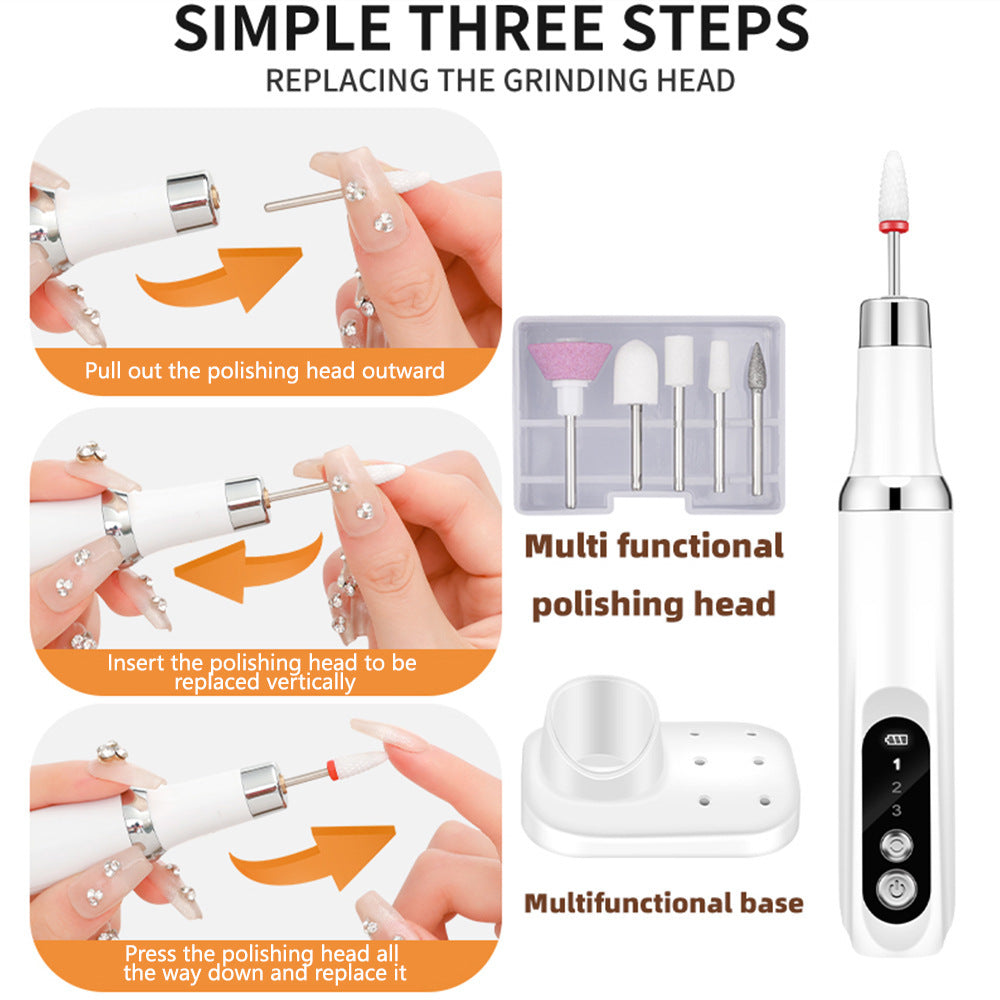 SIMPLE THREE STEPS
REPLACING THE GRINDING HEAD

Pull out the polishing head outward

Insert the polishing head to be replaced vertically

Press the polishing head all the way down and replace it

Multi functional polishing head

Multifunctional base

1
2
3